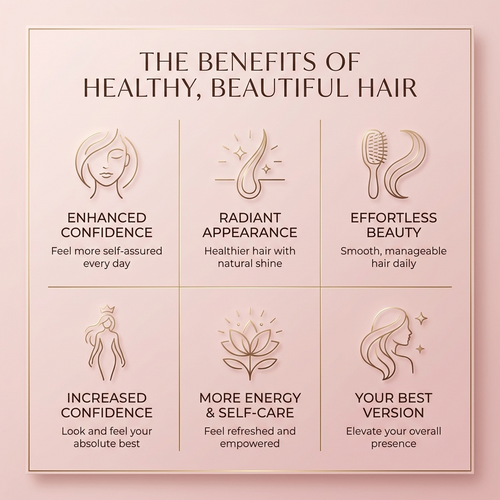 THE BENEFITS OF HEALTHY, BEAUTIFUL HAIR

ENHANCED CONFIDENCE
Feel more self-assured every day

RADIANT APPEARANCE
Healthier hair with natural shine

EFFORTLESS BEAUTY
Smooth, manageable hair daily

INCREASED CONFIDENCE
Look and feel your absolute best

MORE ENERGY & SELF-CARE
Feel refreshed and empowered

YOUR BEST VERSION
Elevate your overall presence