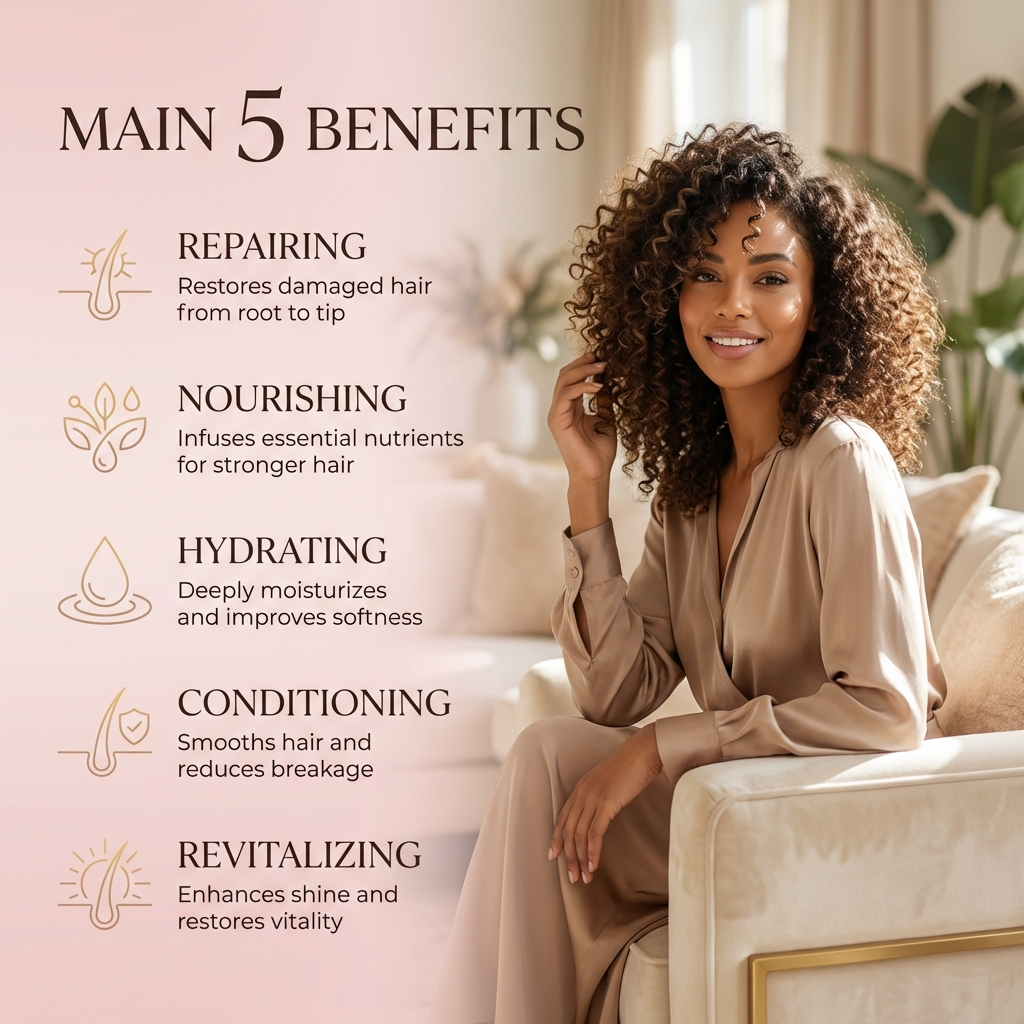 MAIN 5 BENEFITS

REPAIRING
Restores damaged hair from root to tip

NOURISHING
Infuses essential nutrients for stronger hair

HYDRATING
Deeply moisturizes and improves softness

CONDITIONING
Smooths hair and reduces breakage

REVITALIZING
Enhances shine and restores vitality