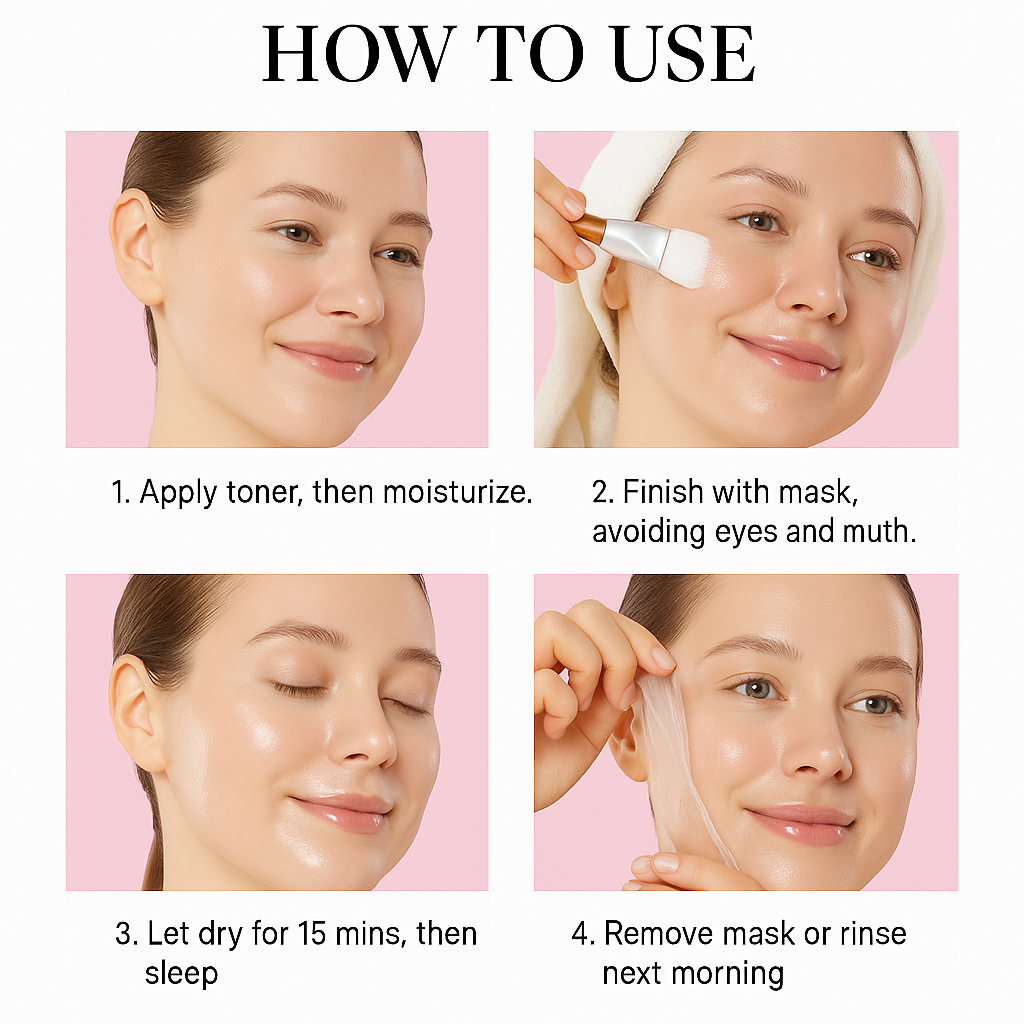 HOW TO USE

1. Apply toner, then moisturize.

2. Finish with mask, avoiding eyes and muth.

3. Let dry for 15 mins, then sleep

4. Remove mask or rinse next morning